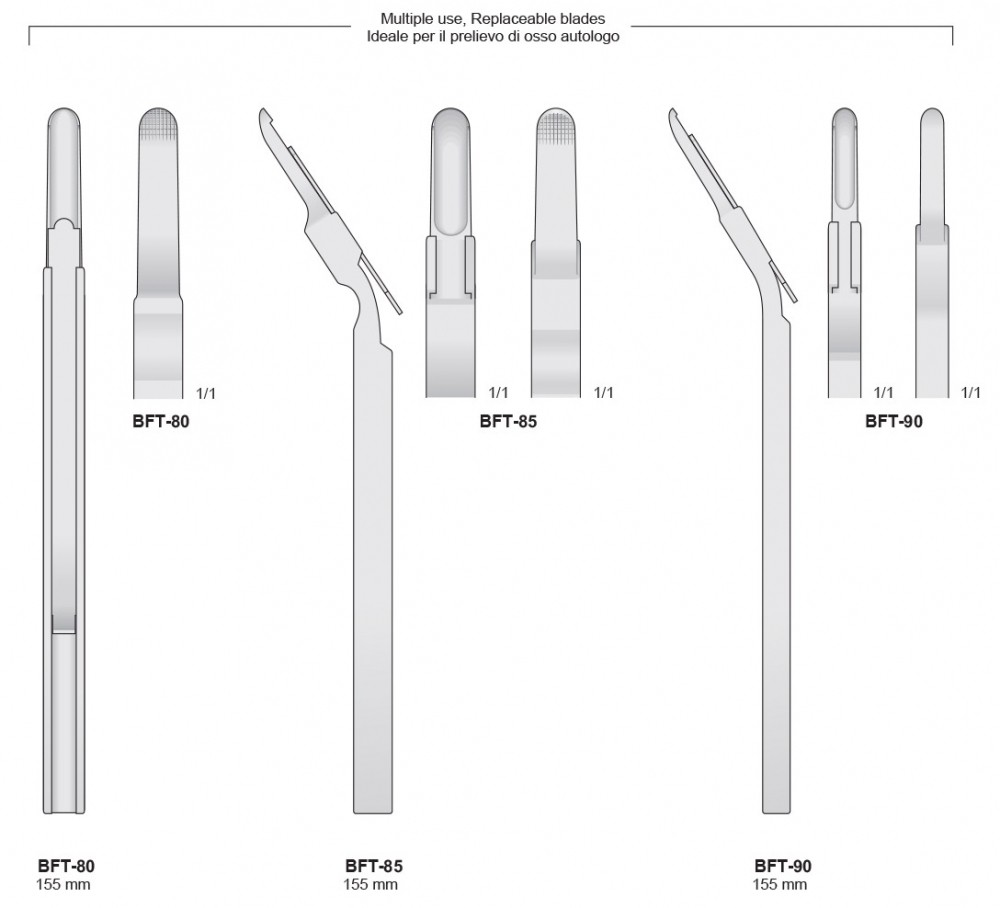 Multiple use, Replaceable blades
Ideale per il prelievo di osso autologo

1/1
BFT-80

1/1
1/1
BFT-85

1/1
1/1
BFT-90

BFT-80
155 mm

BFT-85
155 mm

BFT-90
155 mm