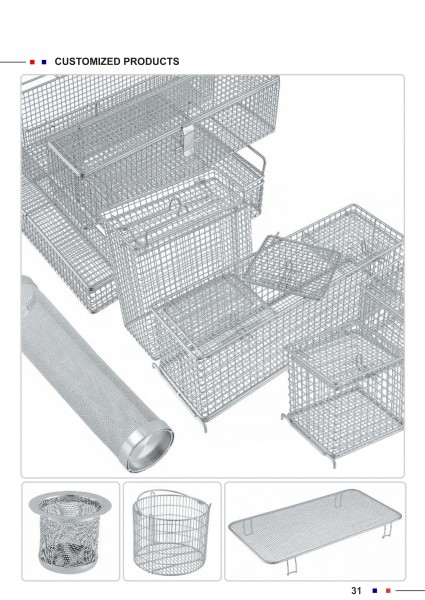 CUSTOMIZED PRODUCTS

31