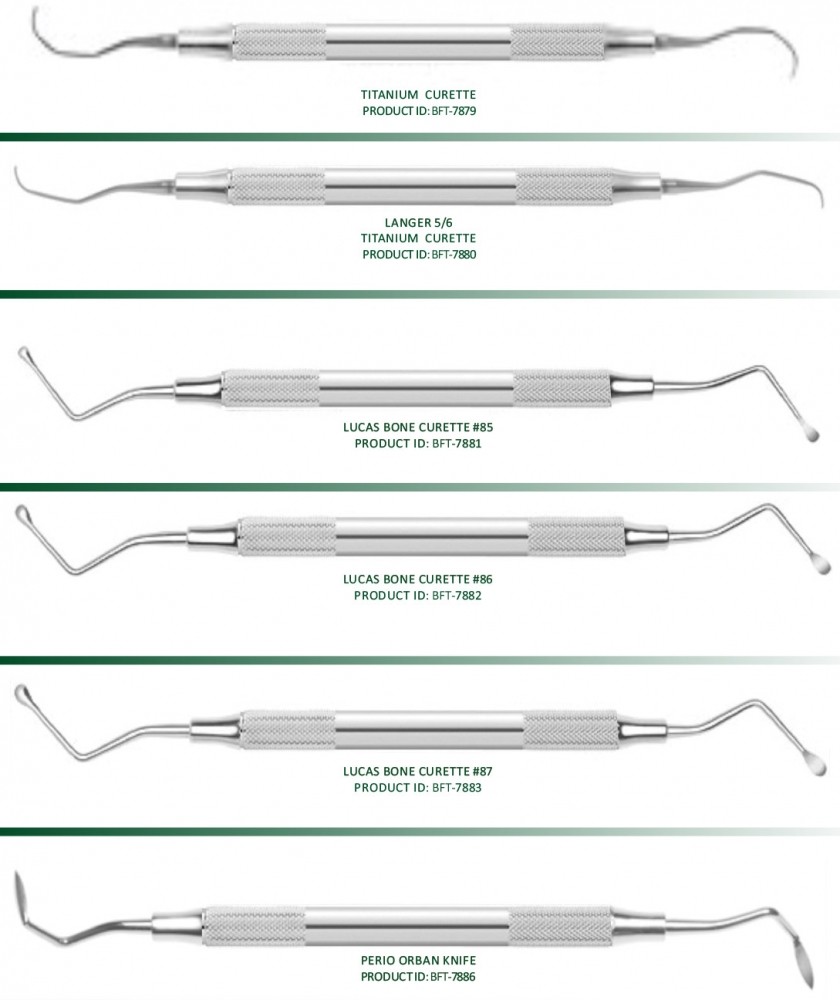 TITANIUM CURETTE
PRODUCT ID: BFT-7879

LANGER 5/6
TITANIUM CURETTE
PRODUCT ID: BFT-7880

LUCAS BONE CURETTE #85
PRODUCT ID: BFT-7881

LUCAS BONE CURETTE #86
PRODUCT ID: BFT-7882

LUCAS BONE CURETTE #87
PRODUCT ID: BFT-7883

PERIO ORBAN KNIFE
PRODUCT ID: BFT-7886