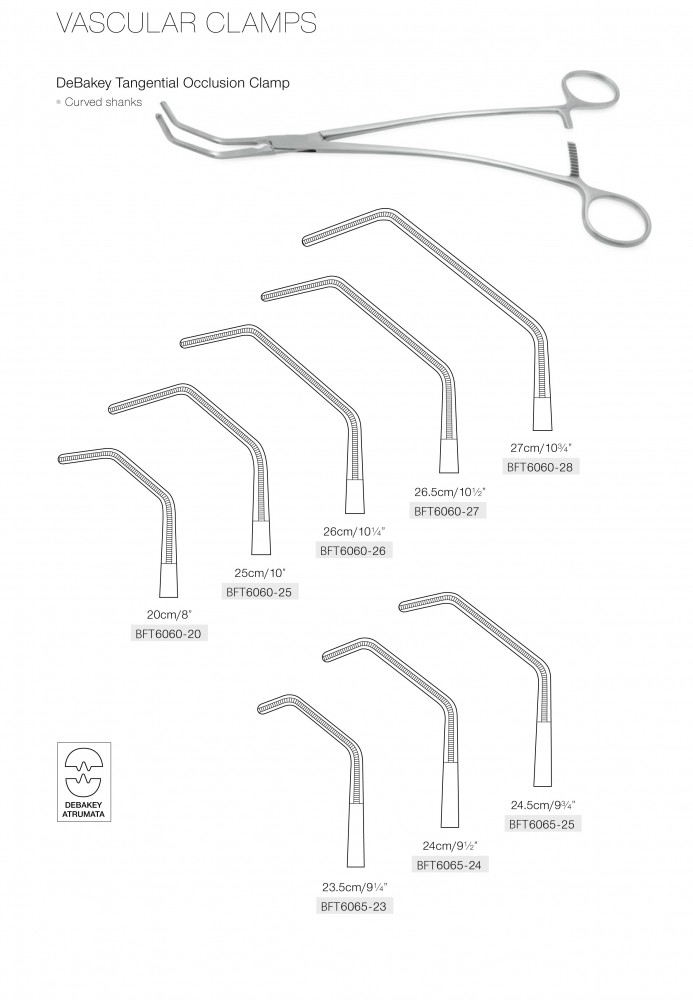 VASCULAR CLAMPS

DeBakey Tangential Occlusion Clamp
• Curved shanks

27cm/10¾"
BFT6060-28

26.5cm/10½"
BFT6060-27

26cm/10¼"
BFT6060-26

25cm/10"
BFT6060-25

20cm/8"
BFT6060-20

24.5cm/9¾"
BFT6065-25

24cm/9½"
BFT6065-24

23.5cm/9¼"
BFT6065-23

DEBAKEY ATRUMATA