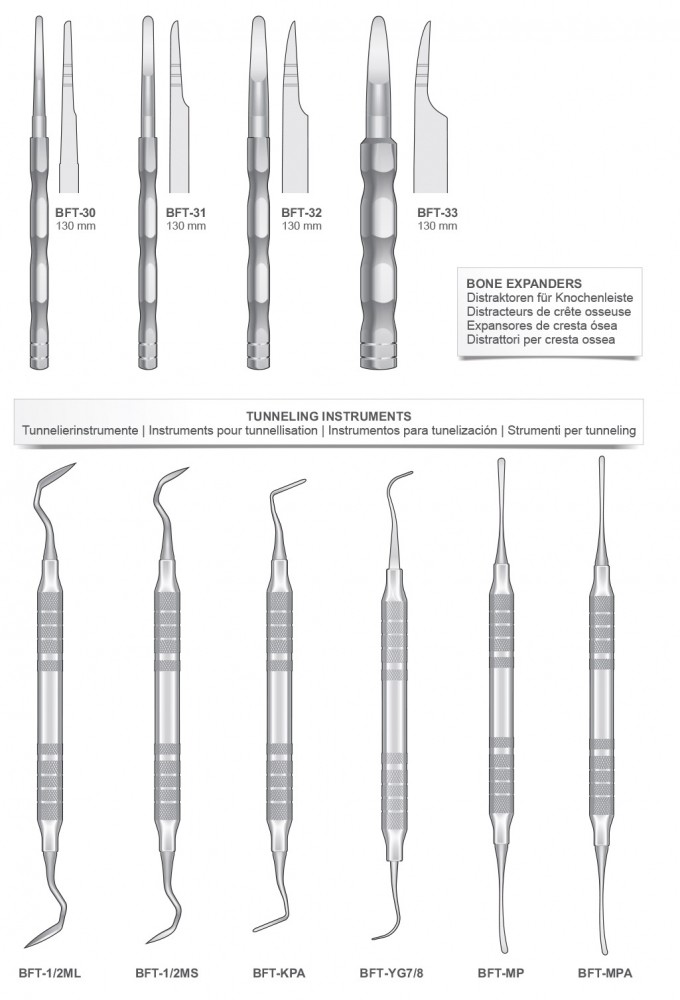 BFT-30
130 mm

BFT-31
130 mm

BFT-32
130 mm

BFT-33
130 mm

BONE EXPANDERS
Distraktoren für Knochenleiste
Distracteurs de crête osseuse
Expansores de cresta ósea
Distrattori per cresta ossea

TUNNELING INSTRUMENTS
Tunnelierinstrumente | Instruments pour tunnellisation | Instrumentos para tunelización | Strumenti per tunneling

BFT-1/2ML BFT-1/2MS BFT-KPA BFT-YG7/8 BFT-MP BFT-MPA