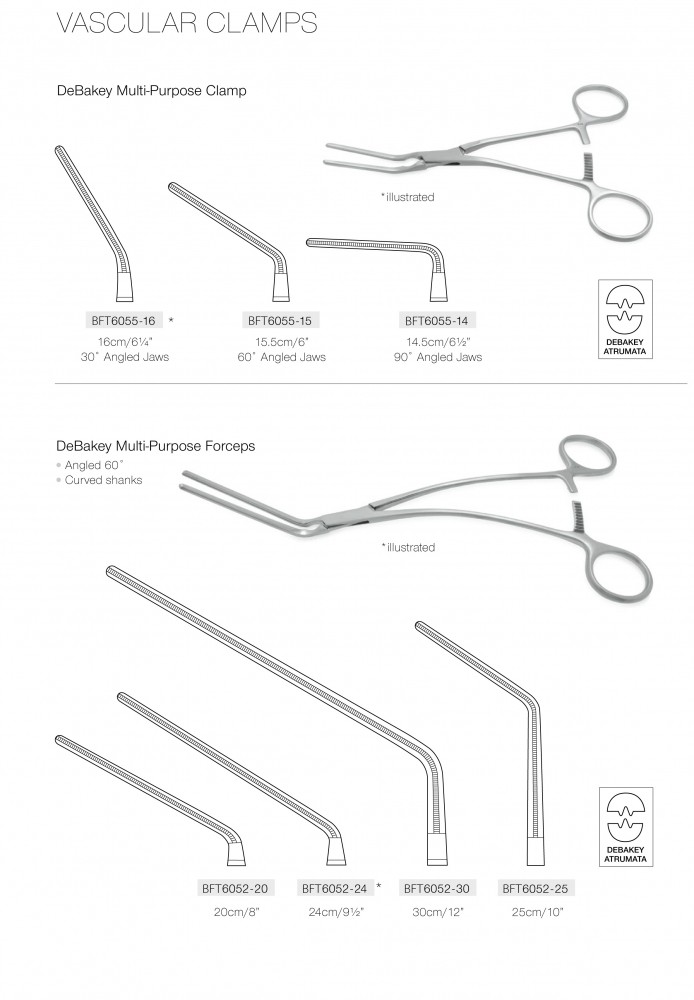 VASCULAR CLAMPS

DeBakey Multi-Purpose Clamp

*illustrated

BFT6055-16 *
16cm/6¼"
30˚ Angled Jaws

BFT6055-15
15.5cm/6"
60˚ Angled Jaws

BFT6055-14
14.5cm/6½"
90˚ Angled Jaws

DEBAKEY ATRUMATA

DeBakey Multi-Purpose Forceps
• Angled 60˚
• Curved shanks

*illustrated

BFT6052-20
20cm/8"

BFT6052-24 *
24cm/9½"

BFT6052-30
30cm/12"

BFT6052-25
25cm/10"

DEBAKEY ATRUMATA