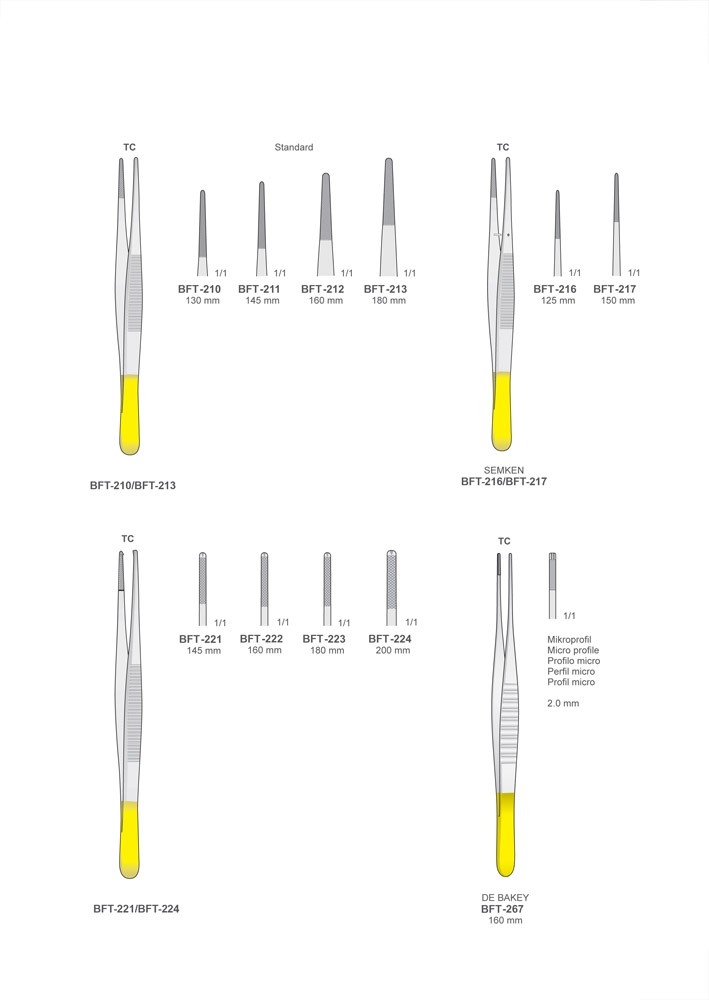 TC

Standard

1/1
BFT-210
130 mm

1/1
BFT-211
145 mm

1/1
BFT-212
160 mm

1/1
BFT-213
180 mm

BFT-210/BFT-213

TC

1/1
BFT-216
125 mm

1/1
BFT-217
150 mm

SEMKEN
BFT-216/BFT-217

TC

1/1
BFT-221
145 mm

1/1
BFT-222
160 mm

1/1
BFT-223
180 mm

1/1
BFT-224
200 mm

BFT-221/BFT-224

TC

1/1

Mikroprofil
Micro profile
Profilo micro
Perfil micro
Profil micro

2.0 mm

DE BAKEY
BFT-267
160 mm